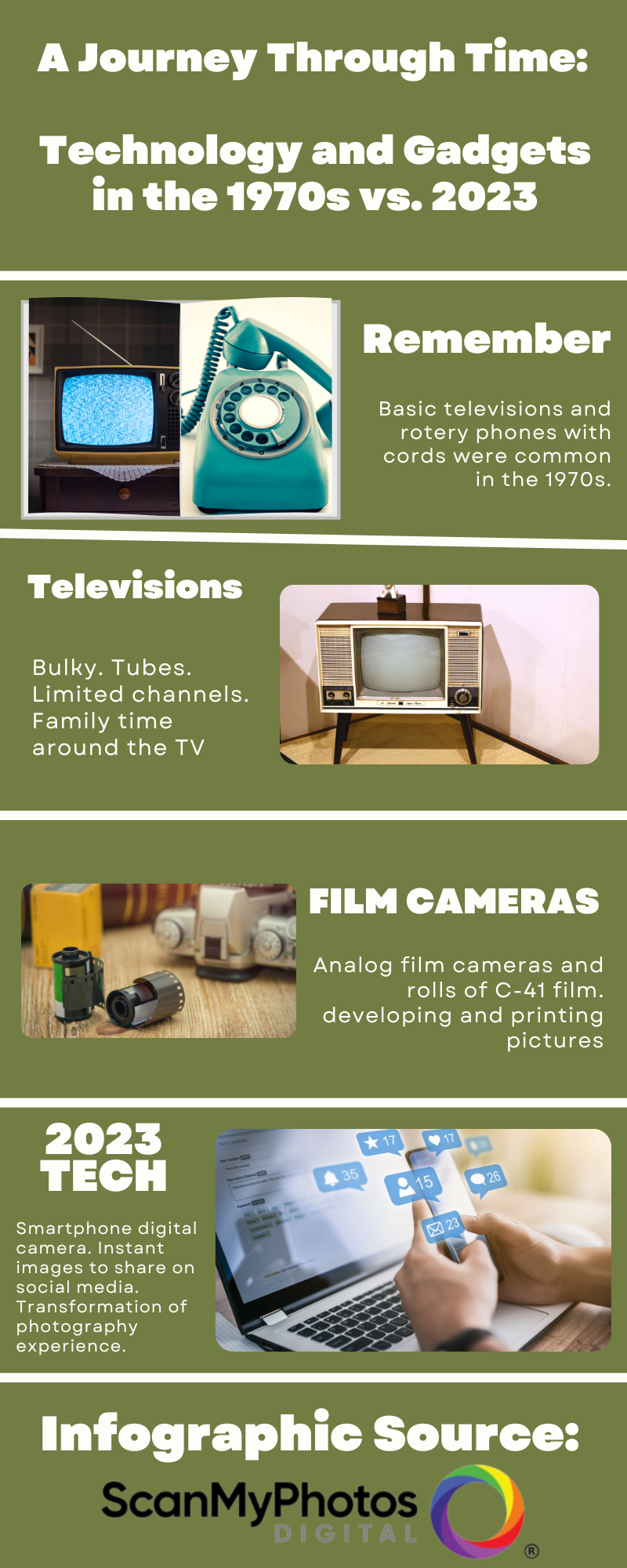 A Journey Through Time:

Technology and Gadgets in the 1970s vs. 2023

Remember

Basic televisions and rotery phones with cords were common in the 1970s.

Televisions

Bulky. Tubes. Limited channels. Family time around the TV

FILM CAMERAS

Analog film cameras and rolls of C-41 film. developing and printing pictures

2023 TECH

Smartphone digital camera. Instant images to share on social media. Transformation of photography experience.

17 17 35 15 26 23

Infographic Source:

ScanMyPhotos DIGITAL ®