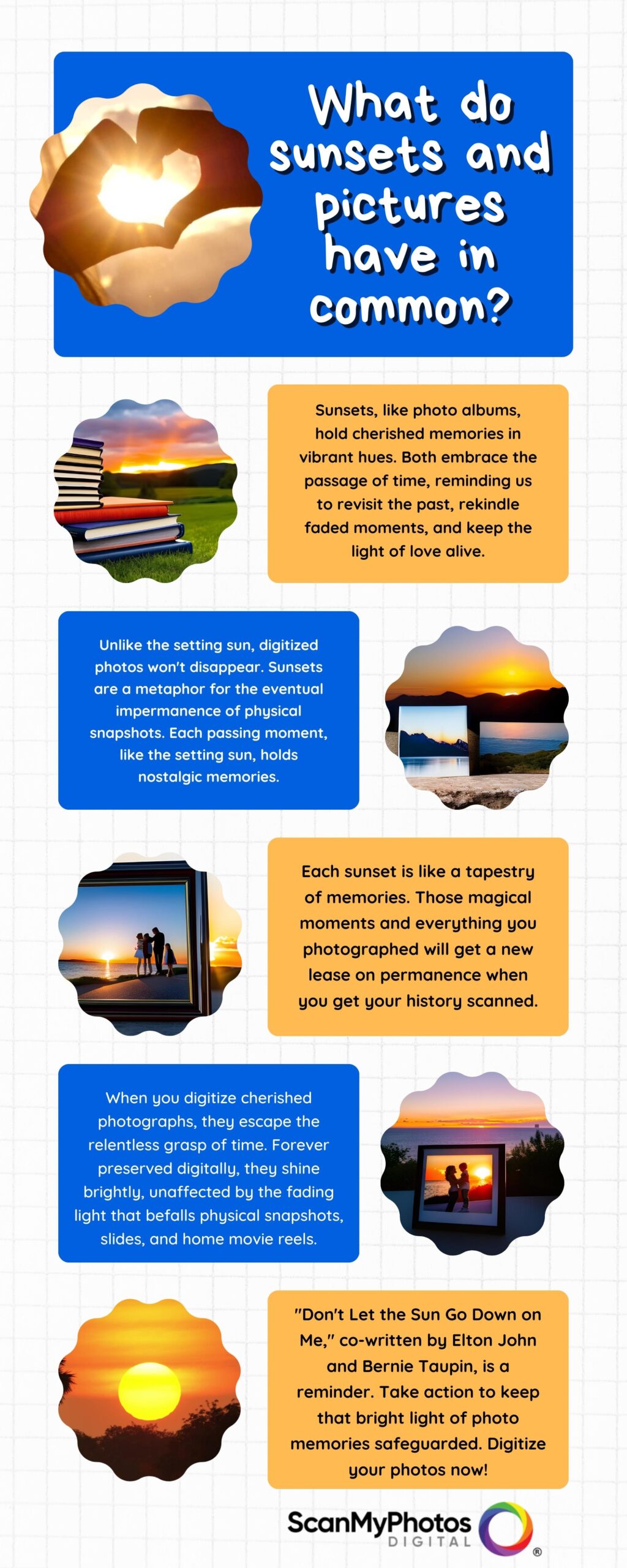 What do sunsets and pictures have in common?

Sunsets, like photo albums, hold cherished memories in vibrant hues. Both embrace the passage of time, reminding us to revisit the past, rekindle faded moments, and keep the light of love alive.

Unlike the setting sun, digitized photos won't disappear. Sunsets are a metaphor for the eventual impermanence of physical snapshots. Each passing moment, like the setting sun, holds nostalgic memories.

Each sunset is like a tapestry of memories. Those magical moments and everything you photographed will get a new lease on permanence when you get your history scanned.

When you digitize cherished photographs, they escape the relentless grasp of time. Forever preserved digitally, they shine brightly, unaffected by the fading light that befalls physical snapshots, slides, and home movie reels.

"Don't Let the Sun Go Down on Me," co-written by Elton John and Bernie Taupin, is a reminder. Take action to keep that bright light of photo memories safeguarded. Digitize your photos now!

ScanMyPhotos DIGITAL ®